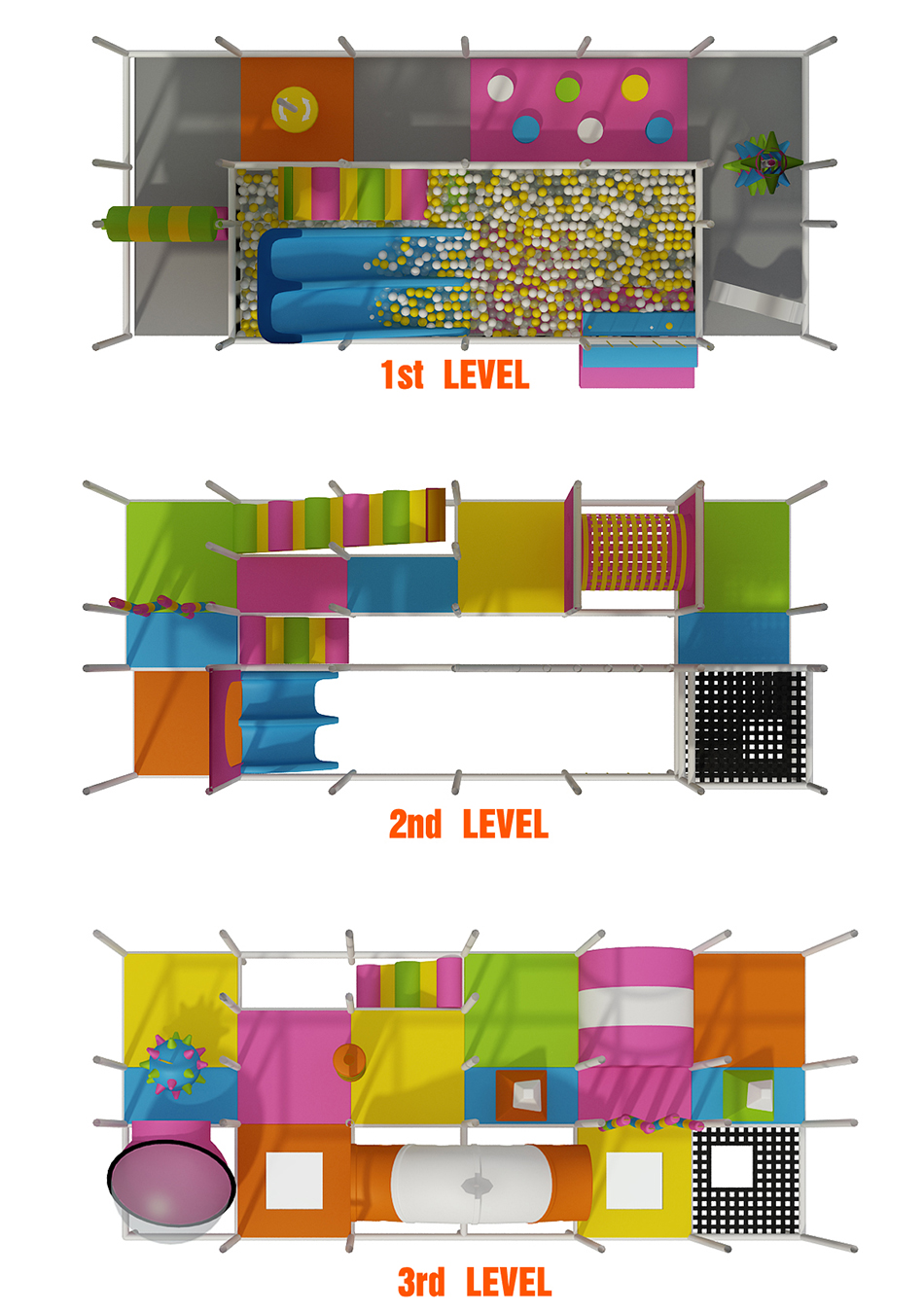 1st LEVEL

2nd LEVEL

3rd LEVEL